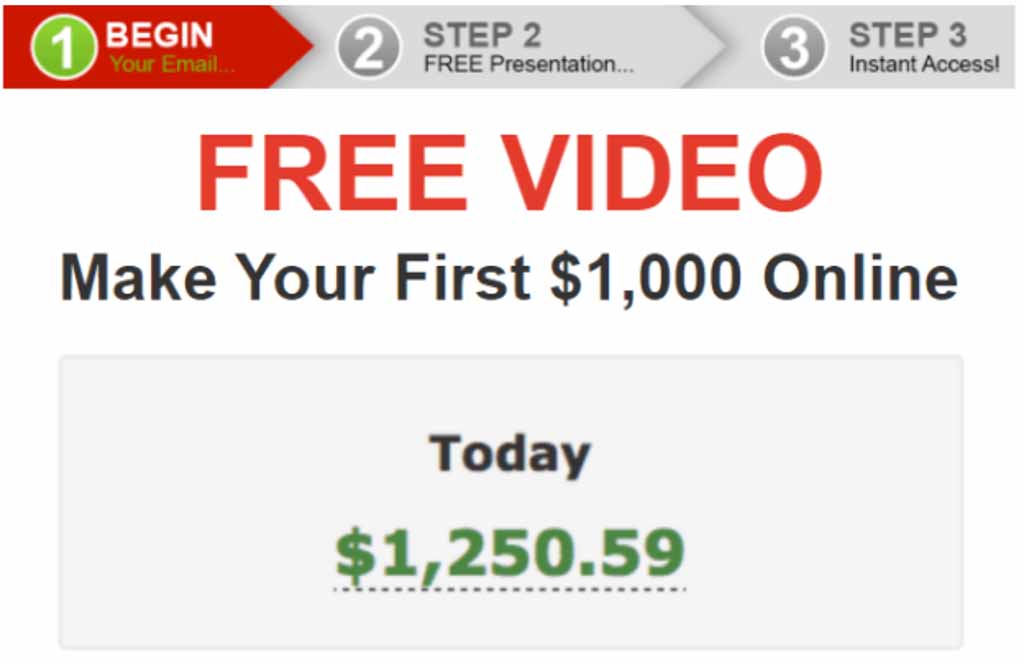 1 BEGIN
Your Email...

2 STEP 2
FREE Presentation...

3 STEP 3
Instant Access!

FREE VIDEO

Make Your First \$1,000 Online

Today

\$1,250.59