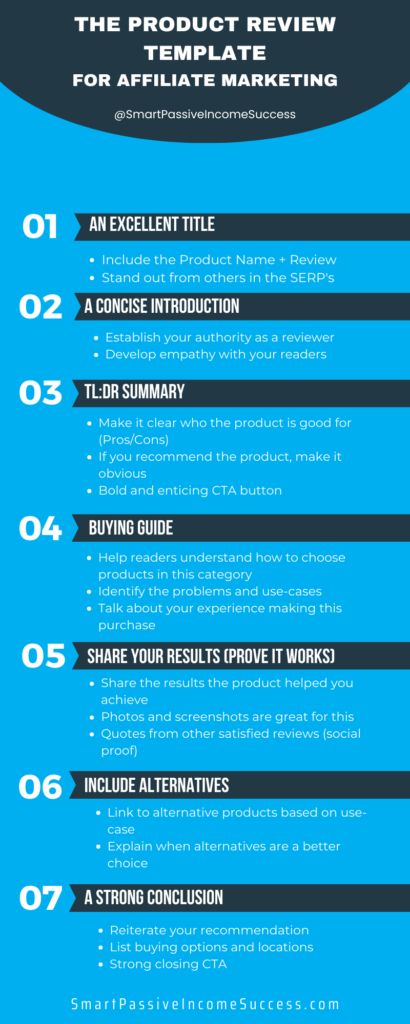 THE PRODUCT REVIEW TEMPLATE
FOR AFFILIATE MARKETING

@SmartPassiveIncomeSuccess

01 AN EXCELLENT TITLE
- Include the Product Name + Review
- Stand out from others in the SERP's

02 A CONCISE INTRODUCTION
- Establish your authority as a reviewer
- Develop empathy with your readers

03 TL:DR SUMMARY
- Make it clear who the product is good for (Pros/Cons)
- If you recommend the product, make it obvious
- Bold and enticing CTA button

04 BUYING GUIDE
- Help readers understand how to choose products in this category
- Identify the problems and use-cases
- Talk about your experience making this purchase

05 SHARE YOUR RESULTS (PROVE IT WORKS)
- Share the results the product helped you achieve
- Photos and screenshots are great for this
- Quotes from other satisfied reviews (social proof)

06 INCLUDE ALTERNATIVES
- Link to alternative products based on use-case
- Explain when alternatives are a better choice

07 A STRONG CONCLUSION
- Reiterate your recommendation
- List buying options and locations
- Strong closing CTA

SmartPassiveIncomeSuccess.com